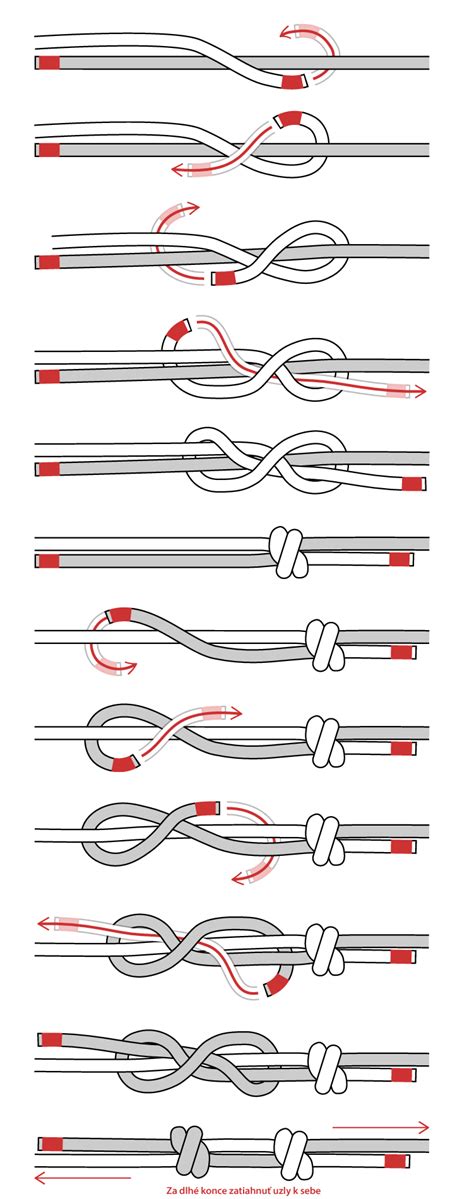 Za dlhé konce zatiahnuť uzly k sebe